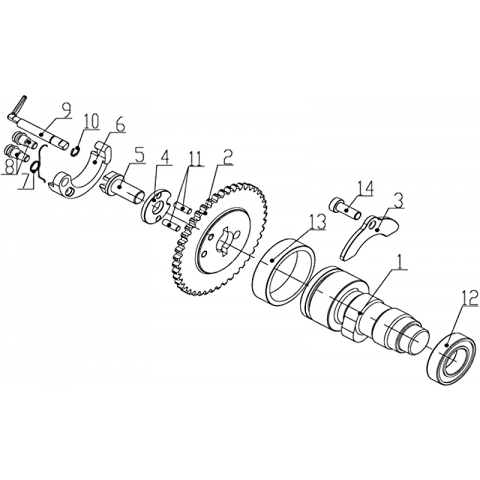 9
10
6
8
7
5
4
11
2
14
3
13
1
12