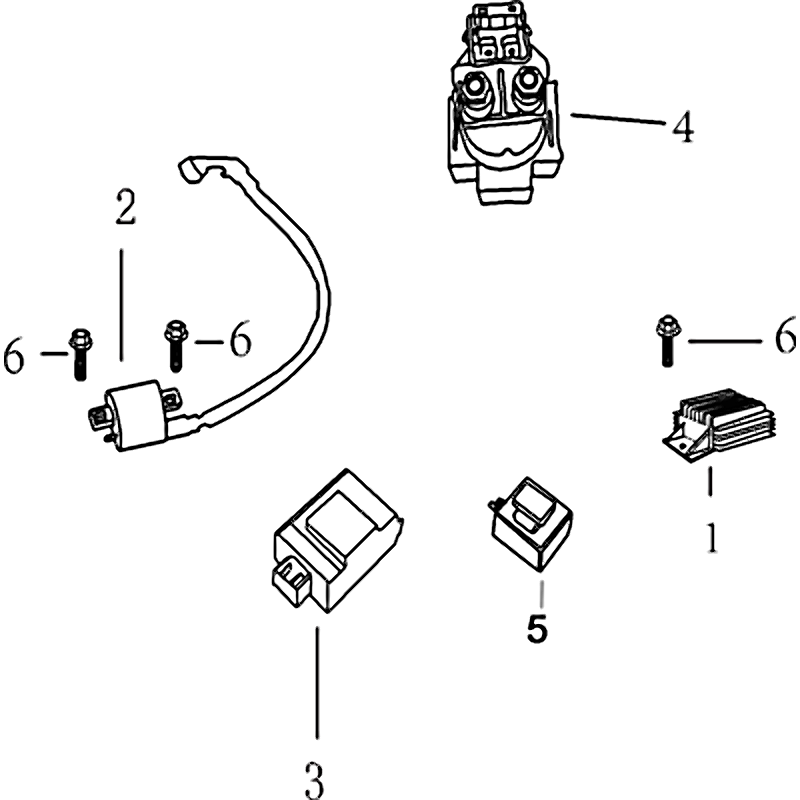 4
2
6
6
6
1
5
3