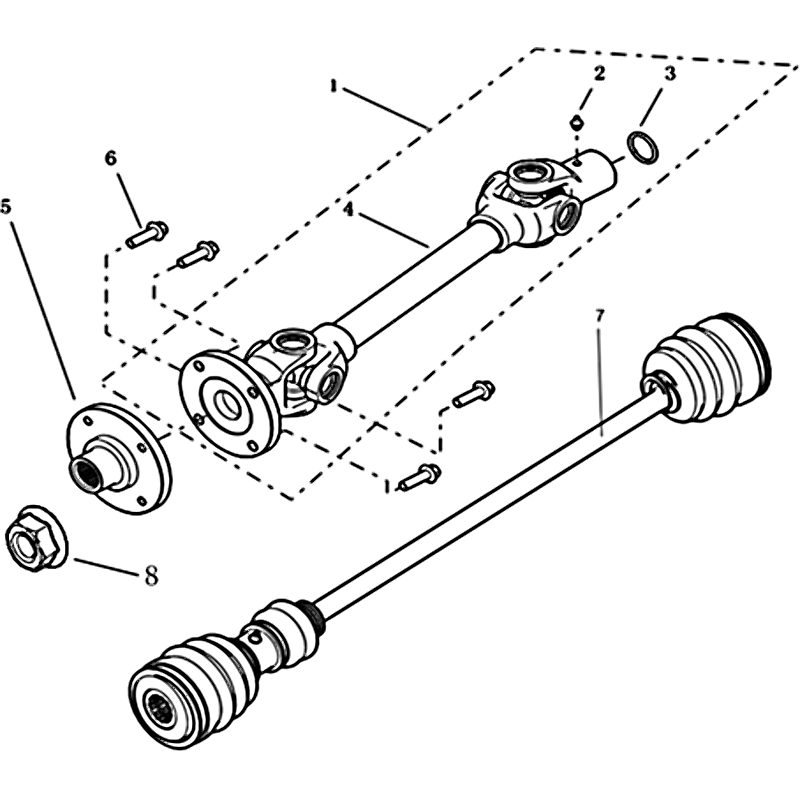 1
2
3
6
5
4
7
8