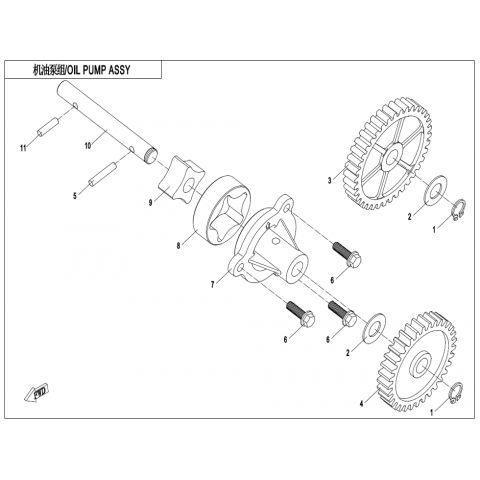 机油泵组/OIL PUMP ASSY

11
10
5
9
8
7
3
2
1
6
6
6
2
4
1
FWD