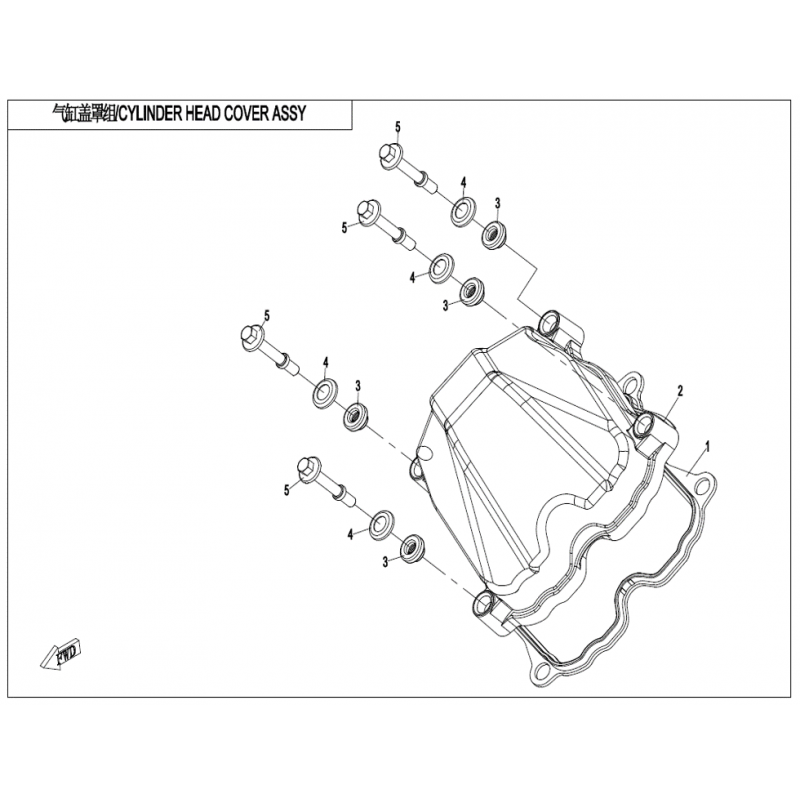 气缸盖罩组/CYLINDER HEAD COVER ASSY

5
4
3
5
4
3
5
4
3
2
1
5
4
3
FWD