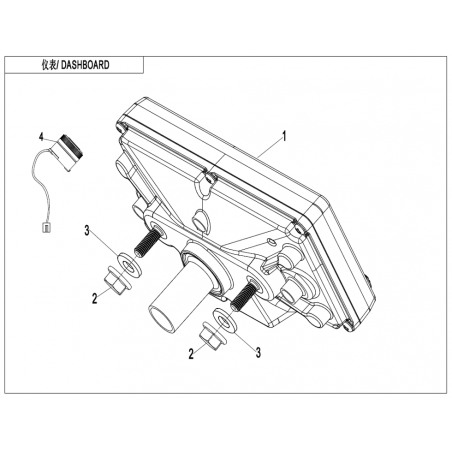 仪表/ DASHBOARD

4

1

3

2

2

3