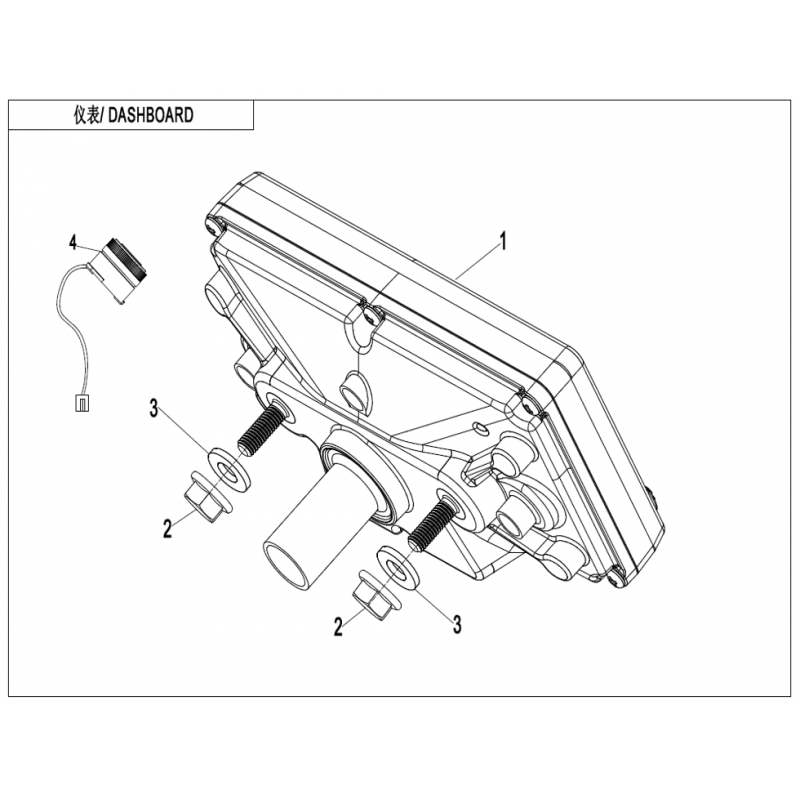 仪表/ DASHBOARD

4

1

3

2

2

3