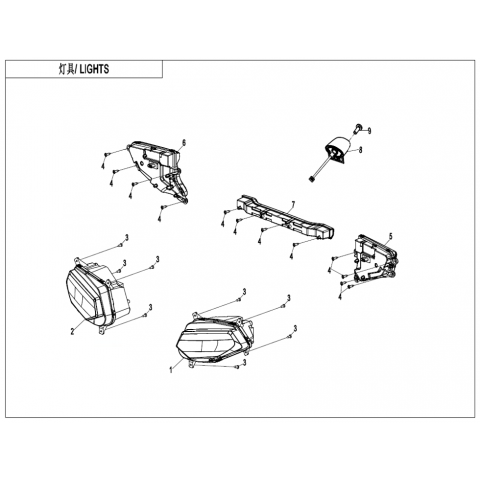 灯具/ LIGHTS

9
8
6
4
4
4
4
7
4
4
4
4
5
4
4
3
3
3
3
2
3
3
3
3
1