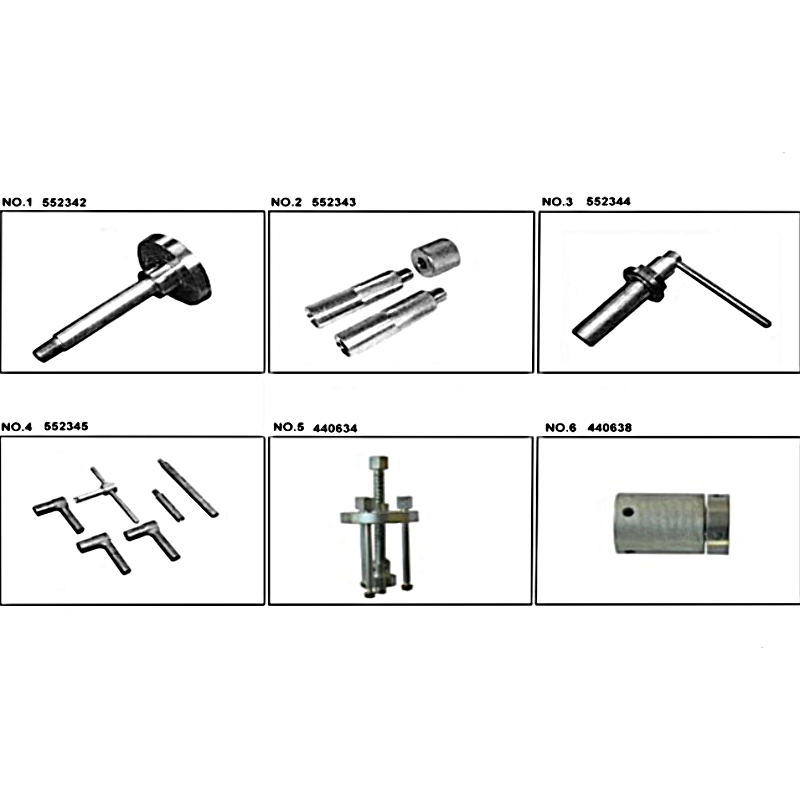 NO.1 552342

NO.2 552343

NO.3 552344

NO.4 552345

NO.5 440634

NO.6 440638