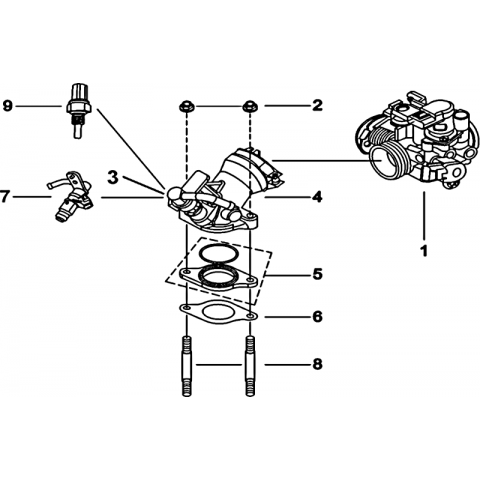 9
2
3
7
4
1
5
6
8