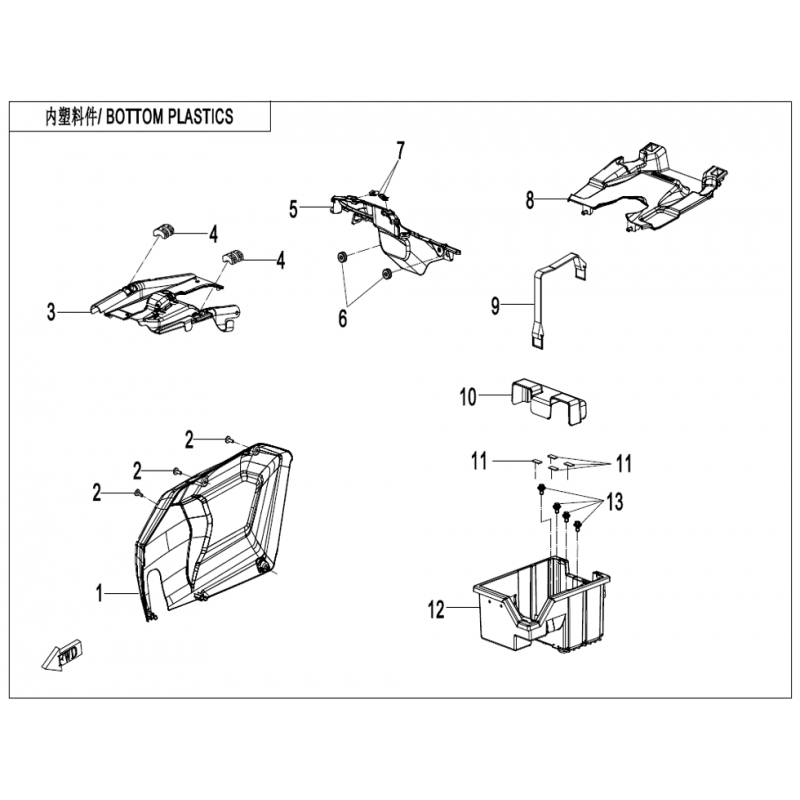 内塑料件/ BOTTOM PLASTICS

7
5
8
4
4
3
6
9
10
2
2
2
11
11
13
1
12
FWD