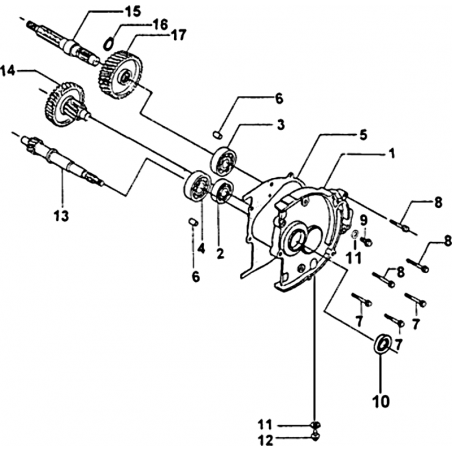 15
16
17
14
6
3
5
1
13
4
2
6
8
9
11
8
8
7
7
7
10
11
12