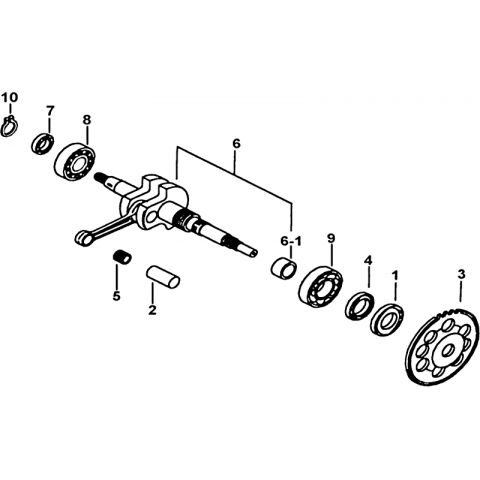 10
7
8
6
6-1
9
4
1
3
5
2