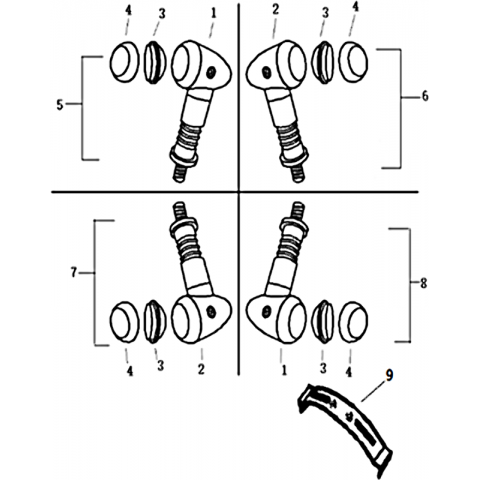 4
3
1
2
3
4
5
6
7
8
4
3
2
1
3
4
9