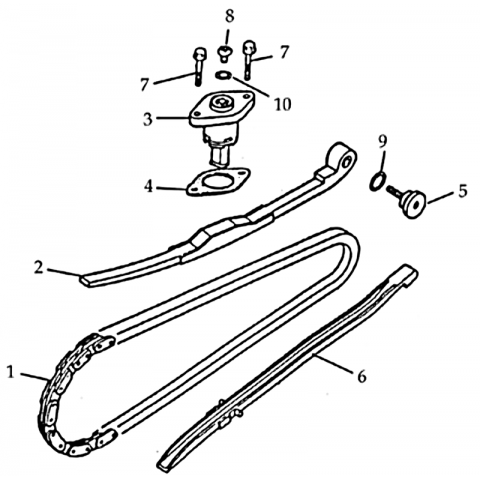 8
7
7
10
3
9
4
5
2
1
6