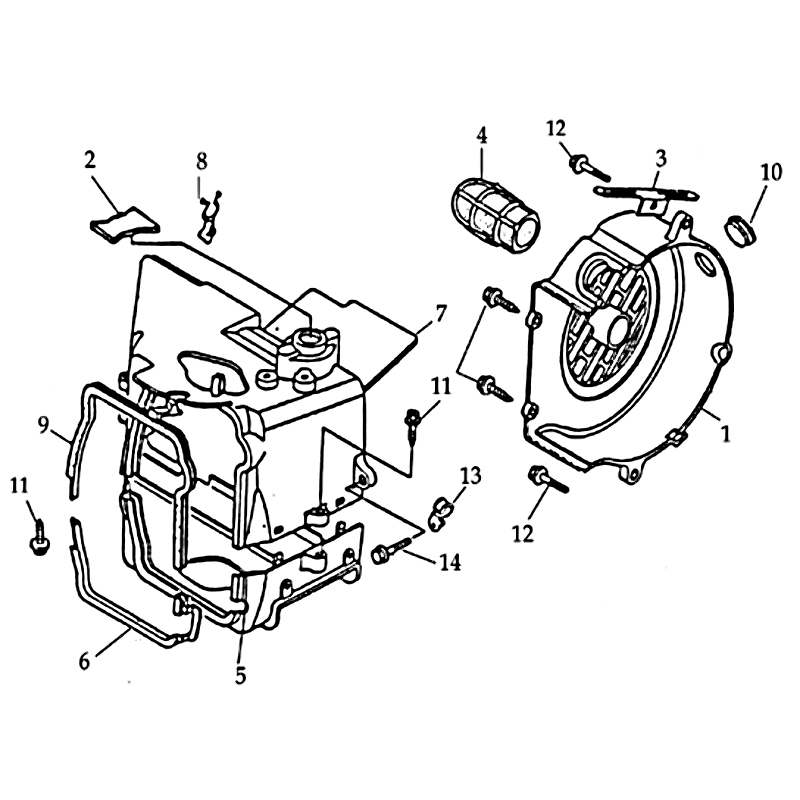 2
8
4
12
3
10
7
11
9
1
11
13
12
14
6
5