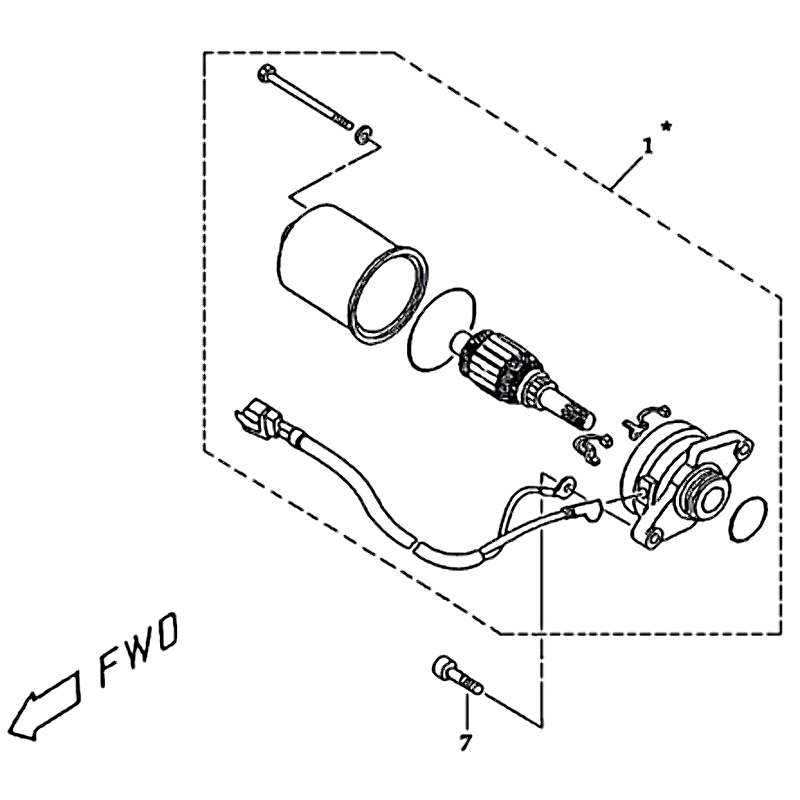 1*

FWD

7