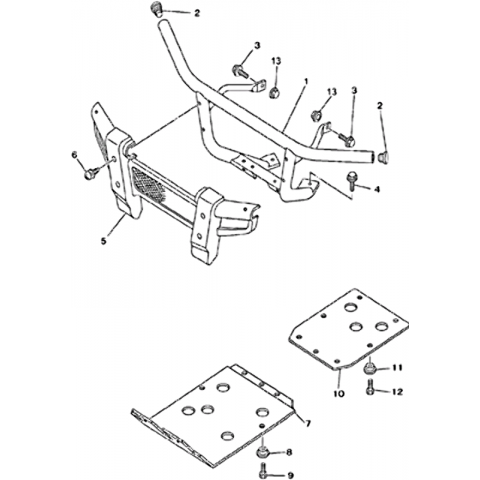 2
3
13
1
13
3
2
6
4
5
11
10
12
7
8
9