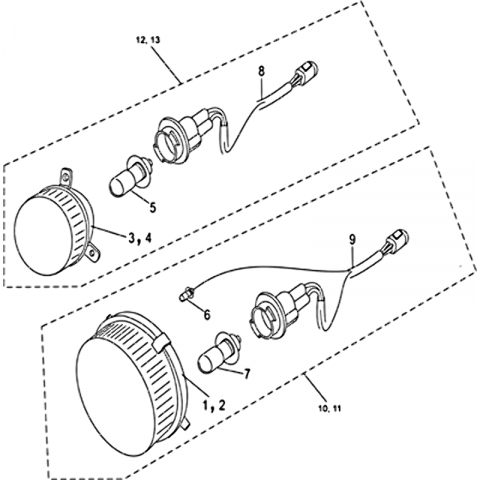 12, 13

8

5

3, 4

9

6

7

1, 2

10, 11