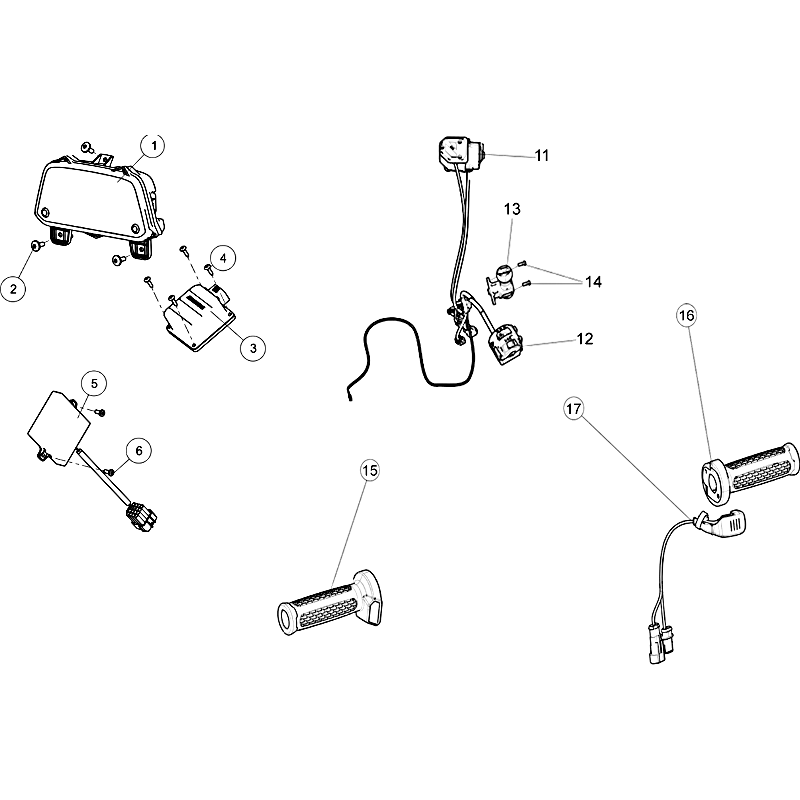 1
2
4
3
5
6
11
13
14
12
16
17
15