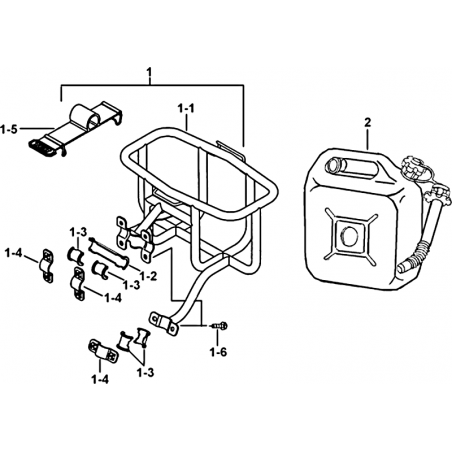 1
1-1
1-5
2
1-3
1-4
1-2
1-3
1-4
1-6
1-4
1-3