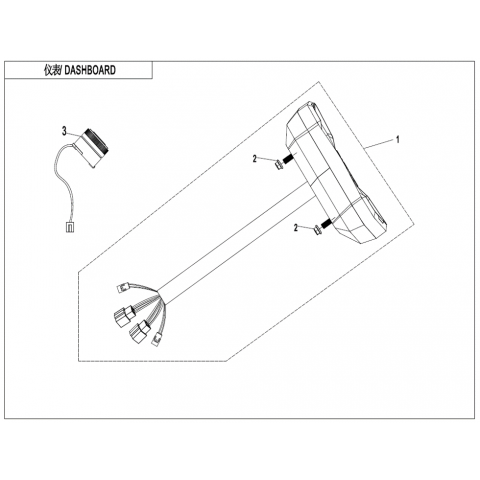 仪表/ DASHBOARD

3

1

2

2