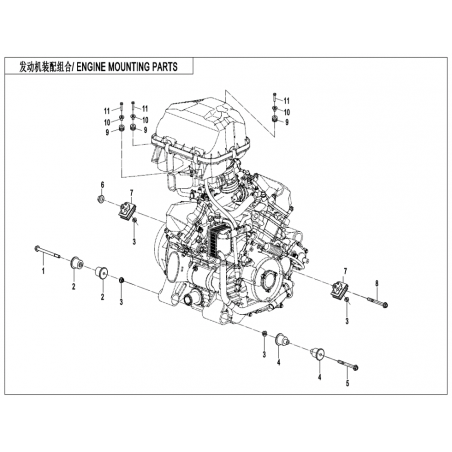 发动机装配组合/ ENGINE MOUNTING PARTS

11
10
9
11
10
9
11
10
9
6
7
3
1
2
2
3
7
8
3
3
4
4
5