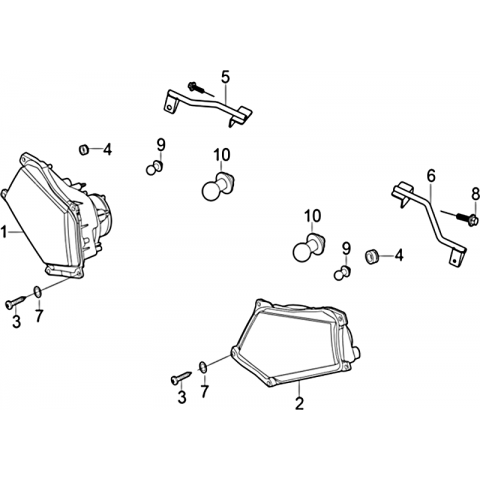 5
4
9
10
6
8
1
10
9
4
3
7
3
7
2