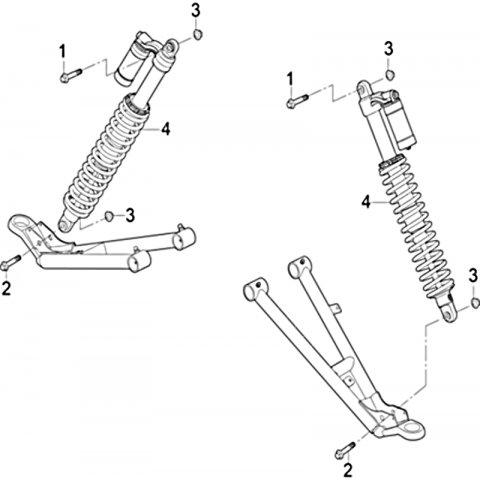 3
1
4
3
2
3
1
4
3
2