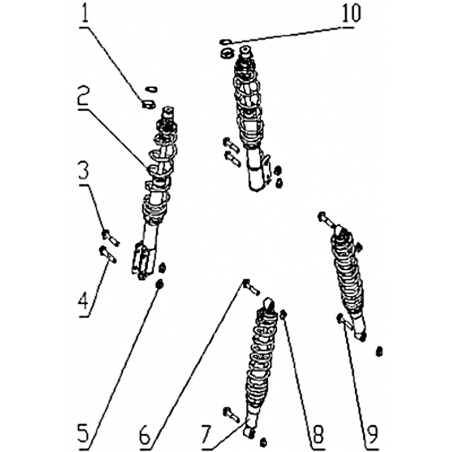 1
10
2
3
4
5
6
7
8
9