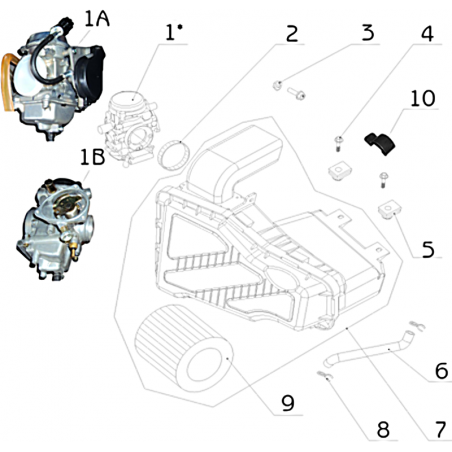 1A
1*
2
3
4
10
1B
5
6
9
8
7