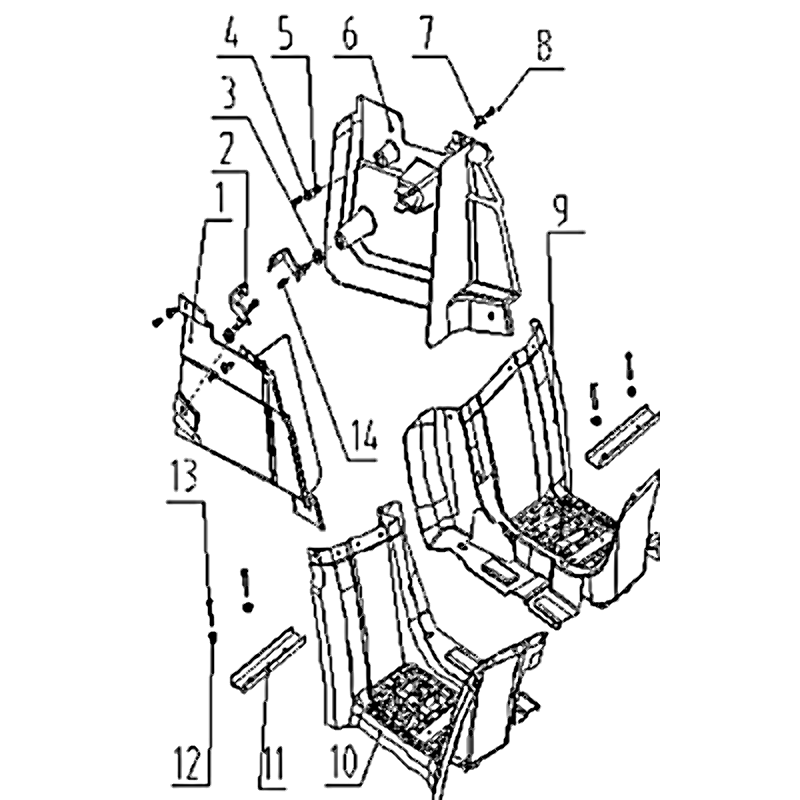 4
5
6
7
8
3
2
1
9
14
13
12
11
10