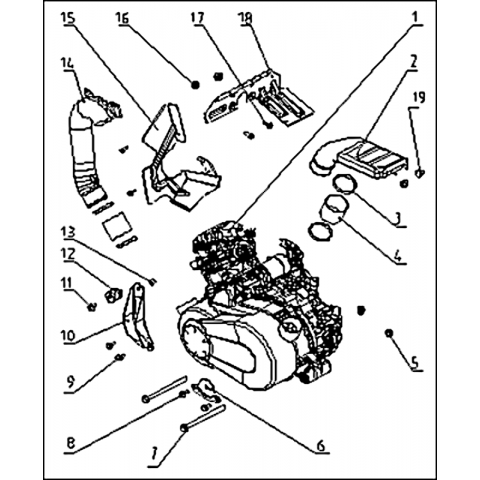 15
16
17
18
1
14
2
19
3
4
13
12
11
10
5
9
8
7
6