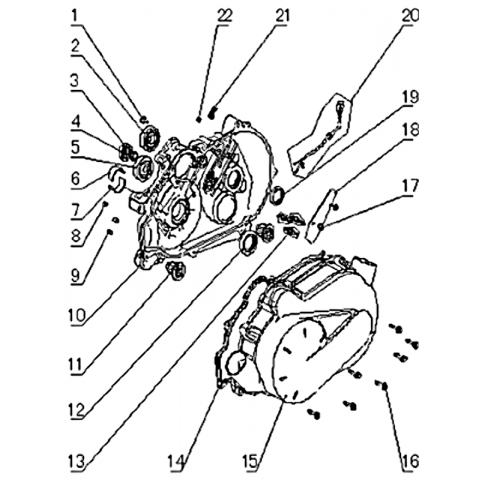 1
2
3
4
5
6
7
8
9
10
11
12
13
22
21
20
19
18
17
14
15
16