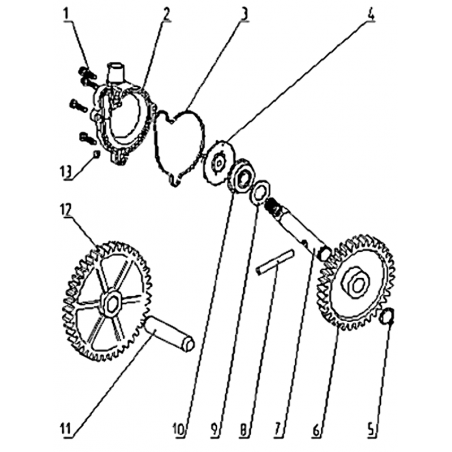 1
2
3
4
13
12
11
10
9
8
7
6
5