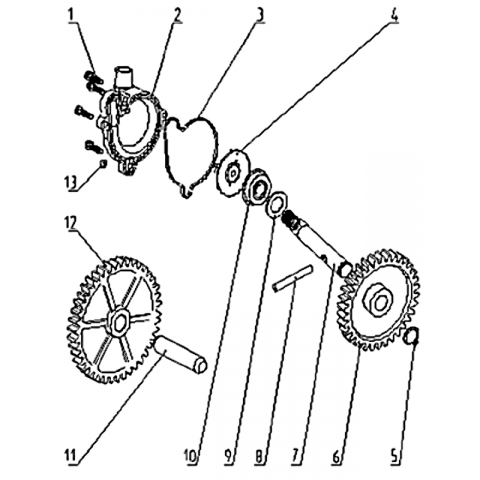 1
2
3
4
13
12
11
10
9
8
7
6
5