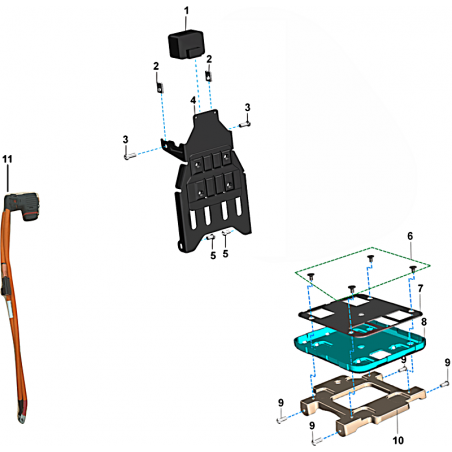 1
2
2
4
3
3
11
5
5
6
7
8
9
9
9
9
10