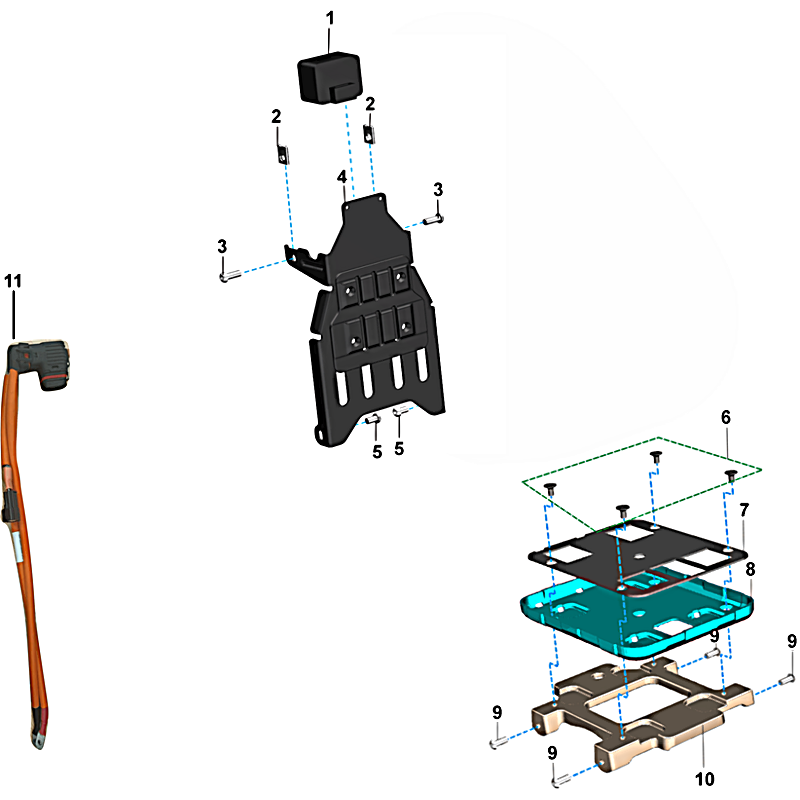 1
2
2
4
3
3
11
5
5
6
7
8
9
9
9
9
10