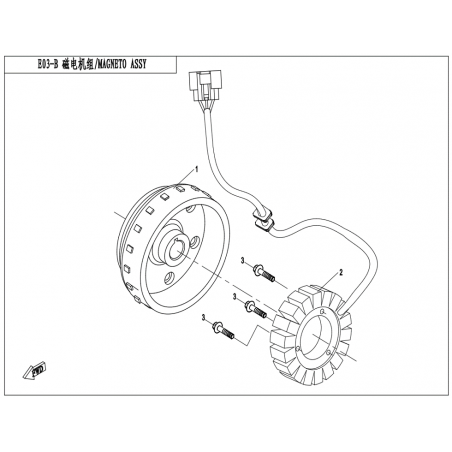 E03-B 磁电机组/MAGNETO ASSY

1

3

2

3

3

FWD