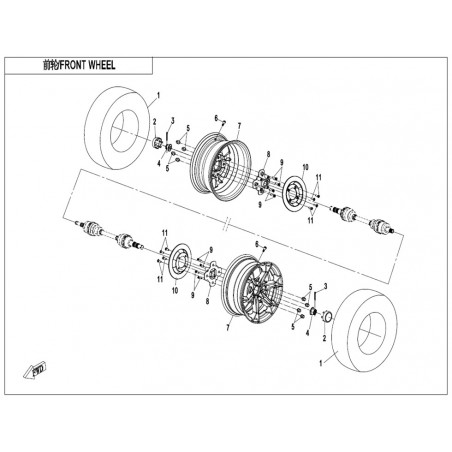 前轮/FRONT WHEEL

1
2
3
4
5
5
6
7
8
9
9
10
11
11

11
11
10
9
9
8
6
7
5
5
3
4
2
1

FWD