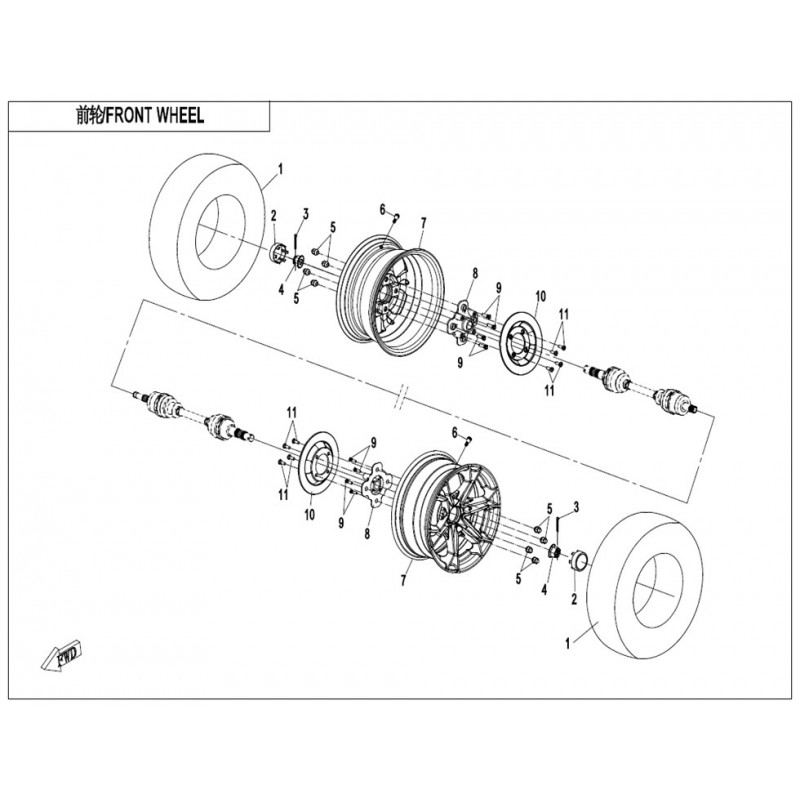 前轮/FRONT WHEEL

1
2
3
4
5
5
6
7
8
9
9
10
11
11

11
11
10
9
9
8
6
7
5
5
3
4
2
1

FWD