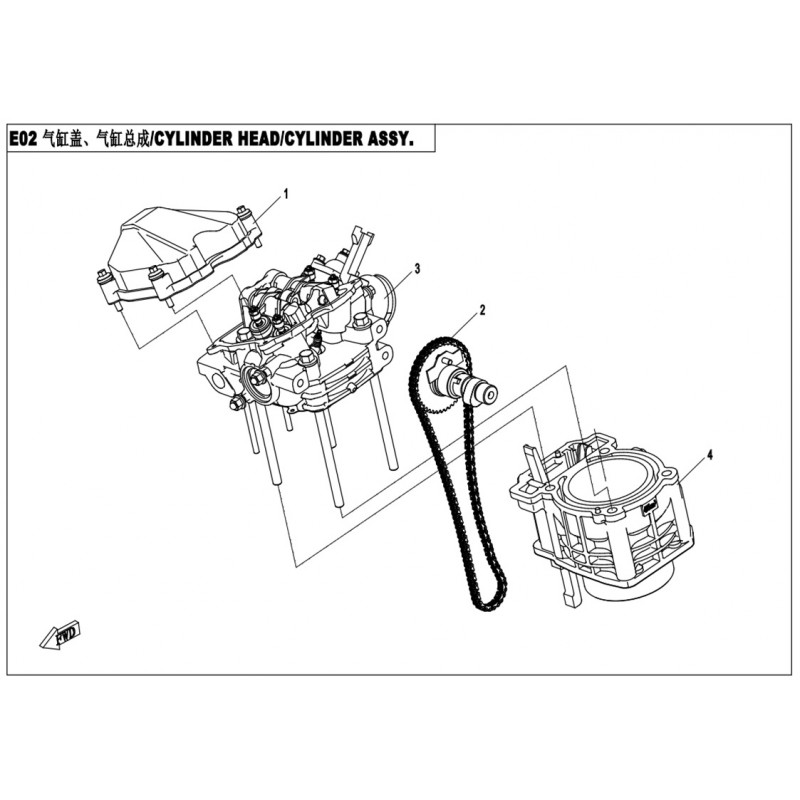 E02 气缸盖、气缸总成/CYLINDER HEAD/CYLINDER ASSY.

1

3

2

4

FWD