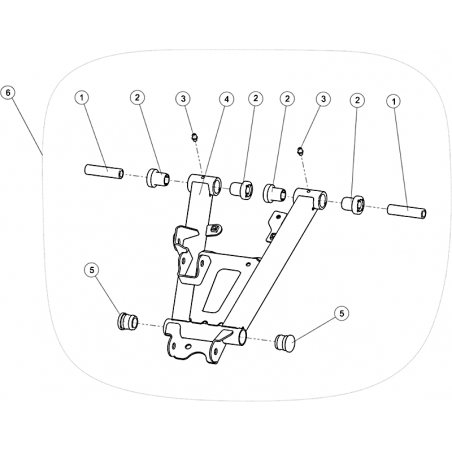 6
1
2
3
4
2
2
3
2
1
5
5