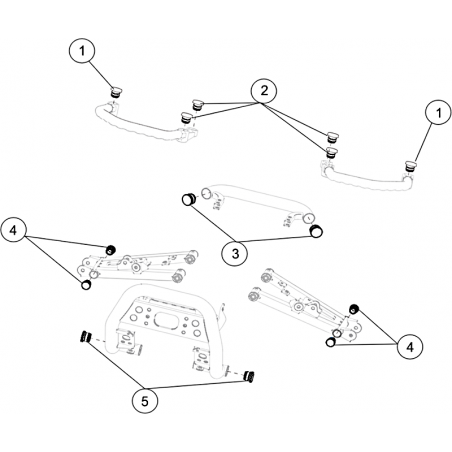 1
2
1
3
4
4
5