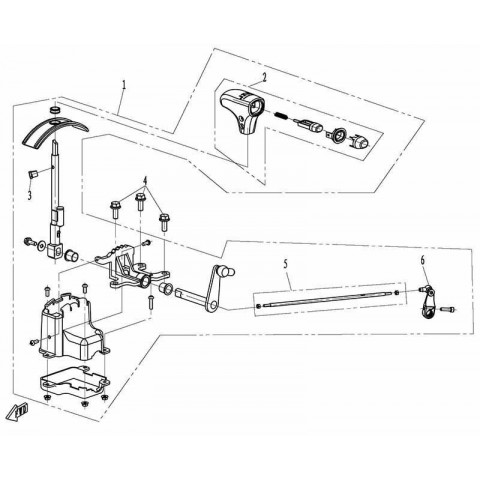 1
2
3
4
5
6