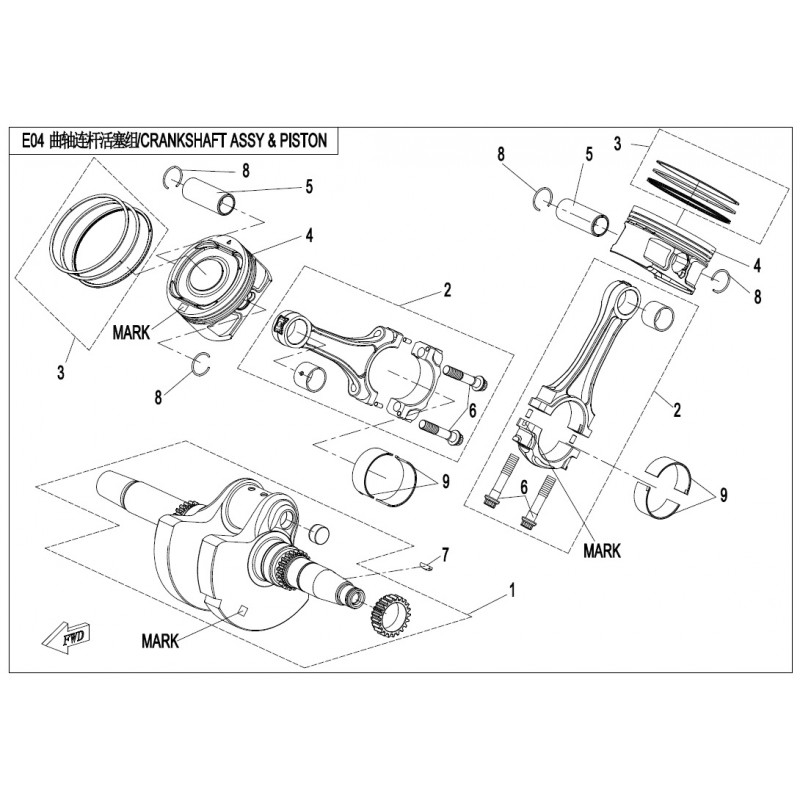 E04 曲轴连杆活塞组/CRANKSHAFT ASSY & PISTON

8
5
4
MARK
3
8
2
6
9
7
1
MARK
FWD
8
5
3
4
8
2
6
9
MARK