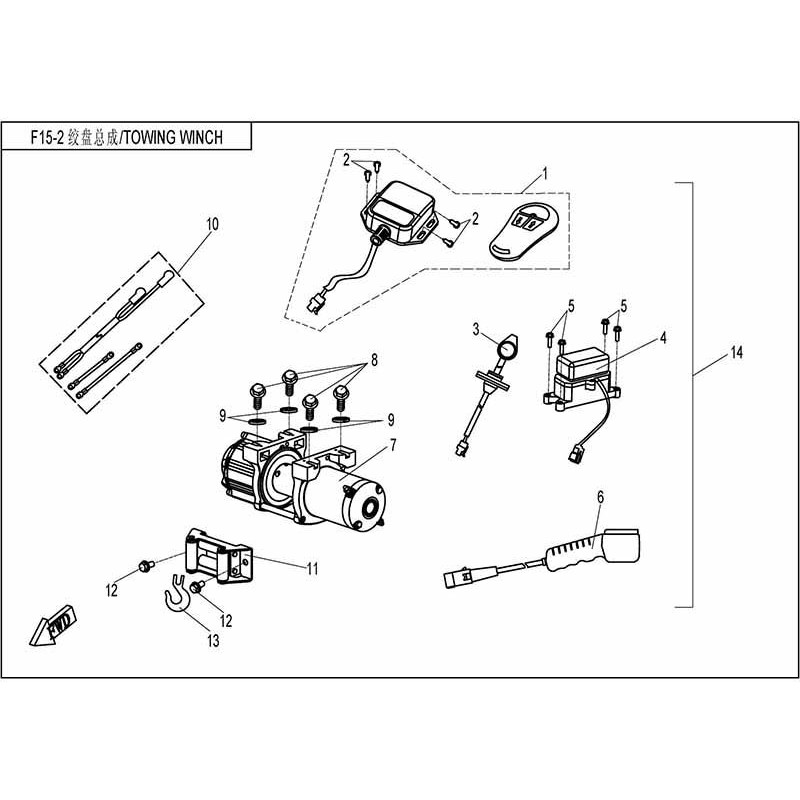 F15-2 绞盘总成/TOWING WINCH

2
1
2
10
5
5
3
4
14
8
9
9
7
6
11
12
12
13
FWD