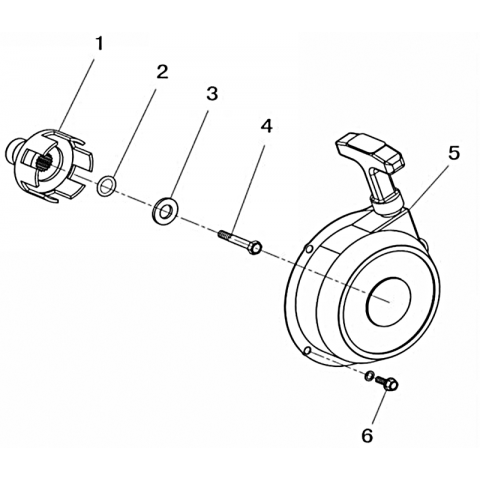 1
2
3
4
5
6