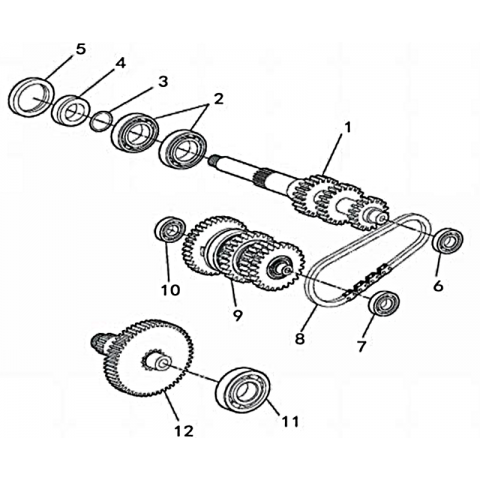 5
4
3
2
1
10
9
6
8
7
12
11