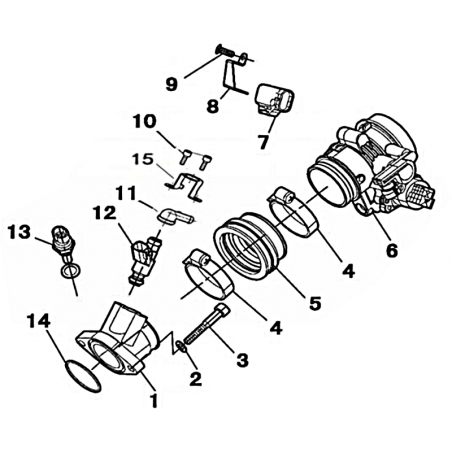 9
8
7
10
15
11
12
13
6
4
5
4
14
3
2
1