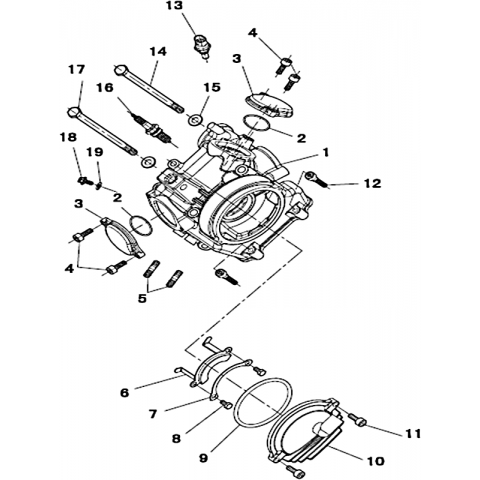 13
4
14
3
17
16
15
2
18
19
1
12
3
2
4
5
6
7
8
9
11
10