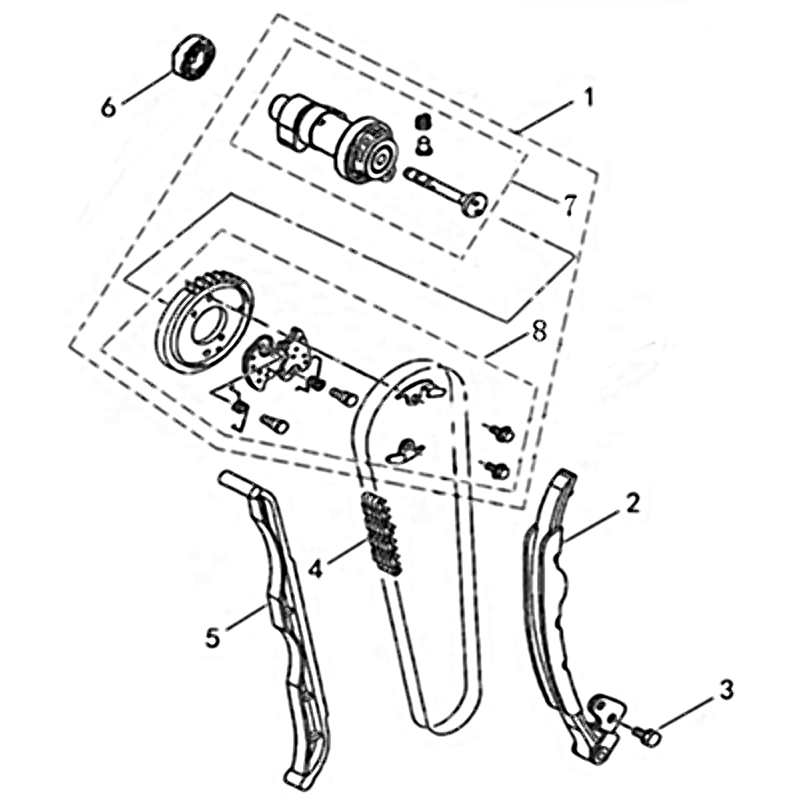 6
1
7
8
2
4
5
3