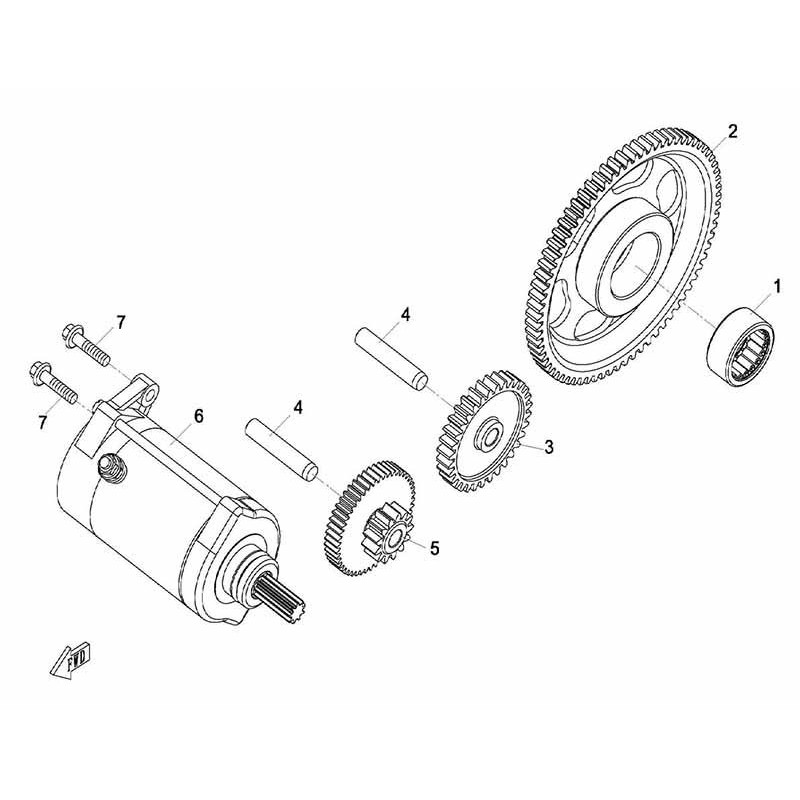 2

1

7

4

7

6

4

3

5

FWD