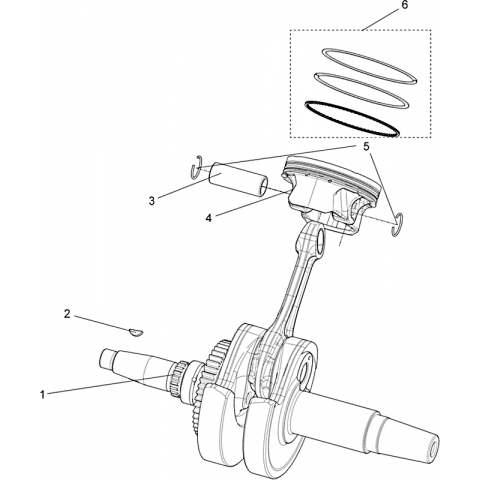 6

5

3

4

2

1